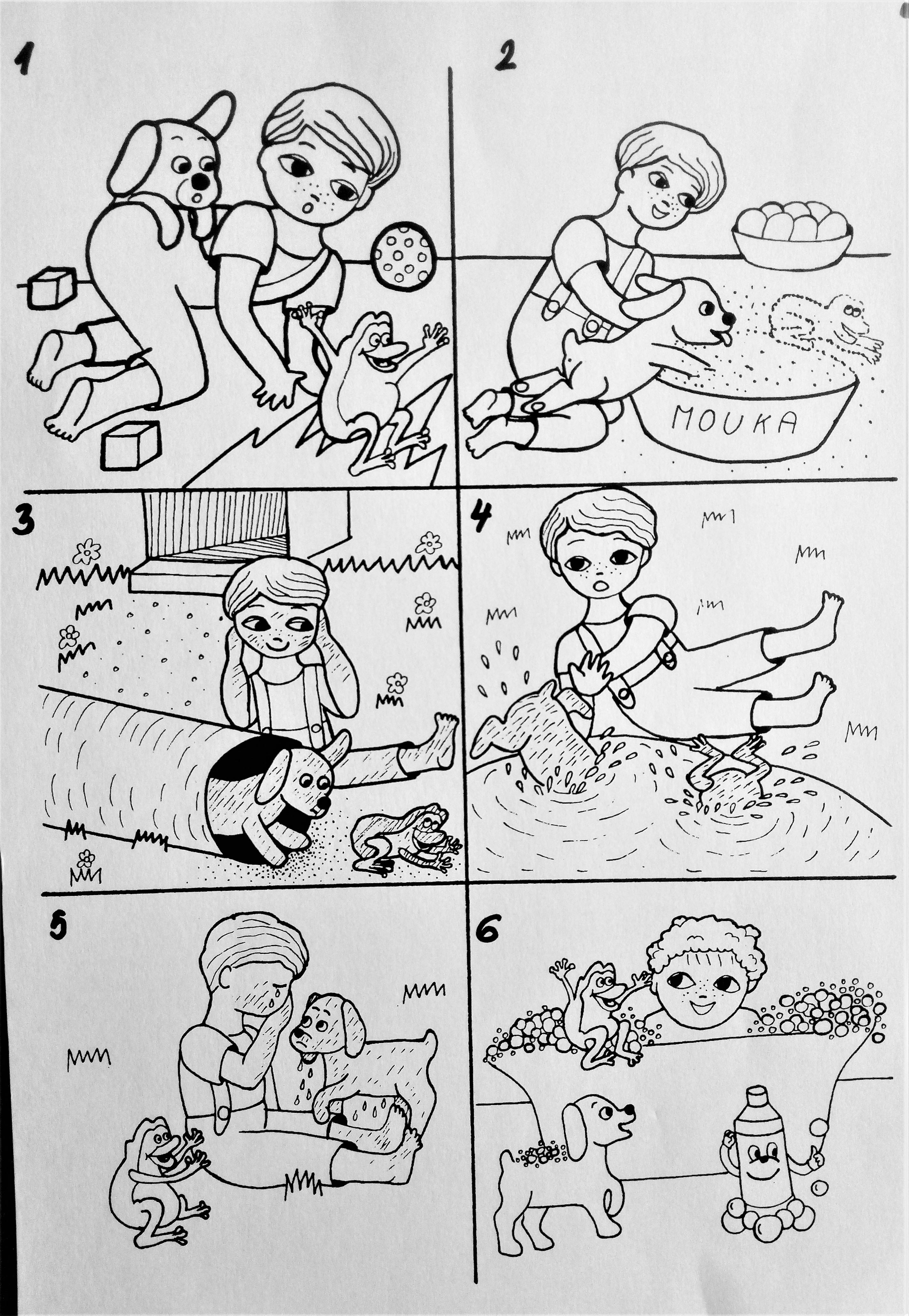 1

2

MOUKA

3

4

5

6