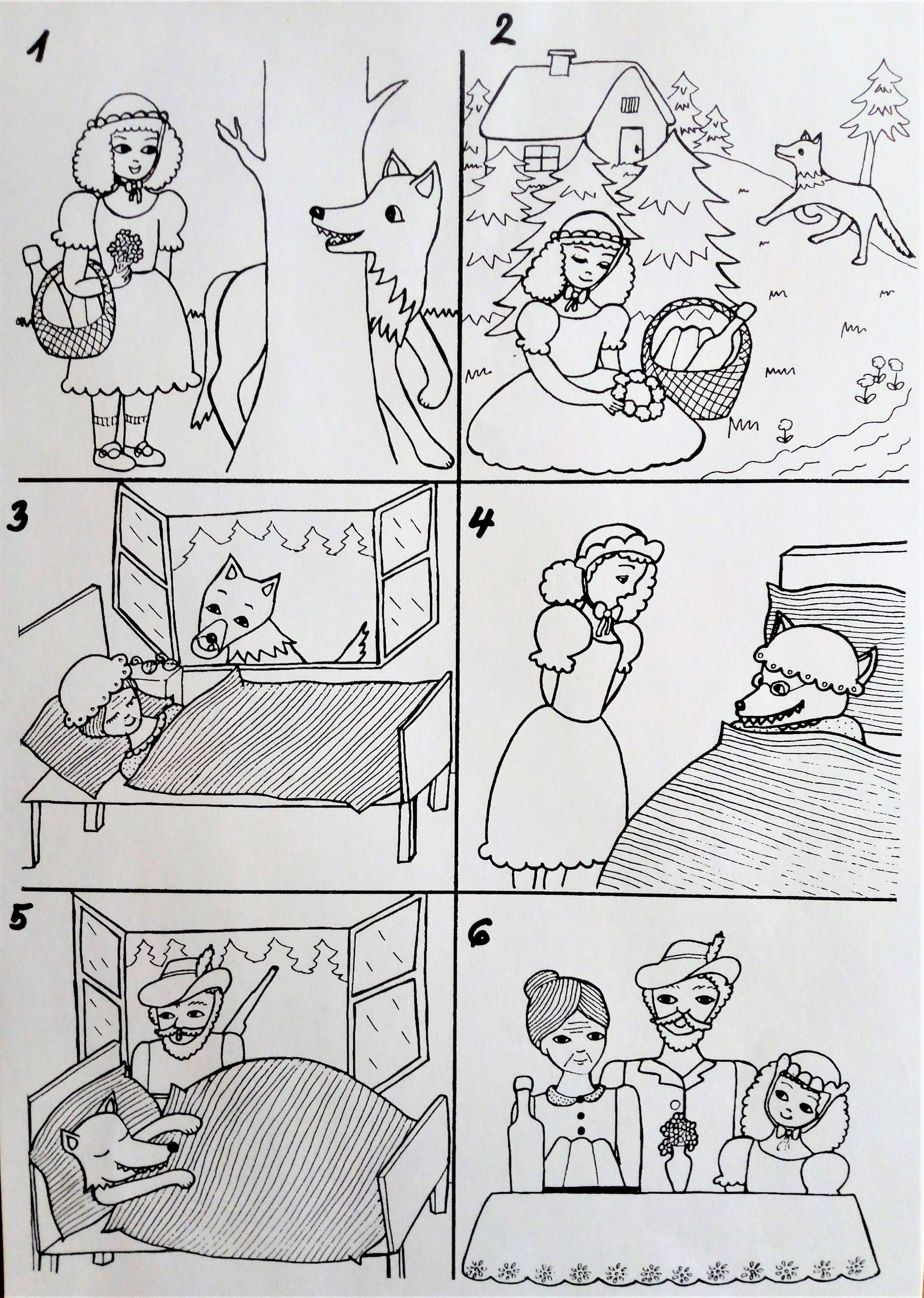 1

2

3

4

5

6