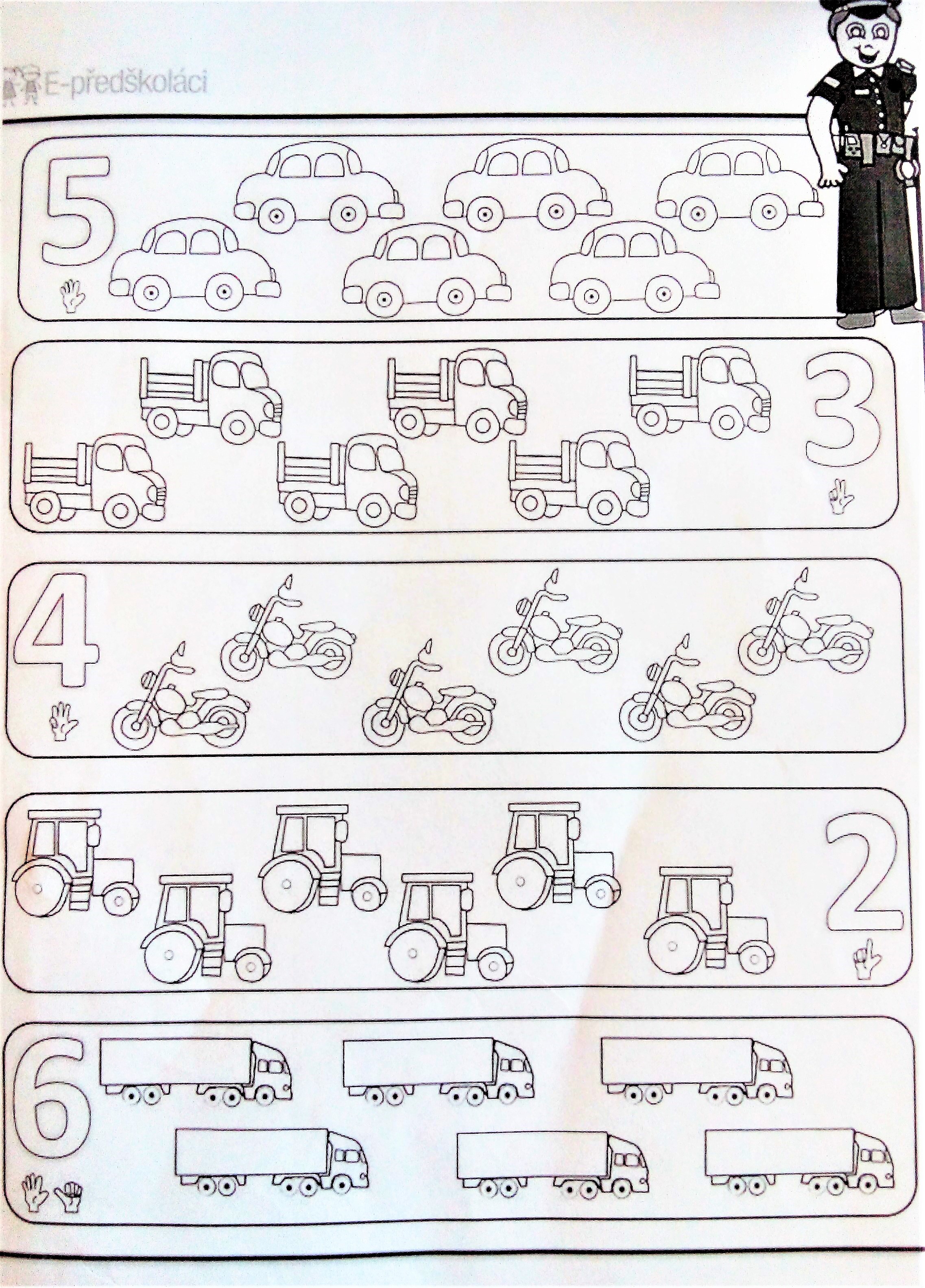 E-předškoláci

5

3

4

2

6